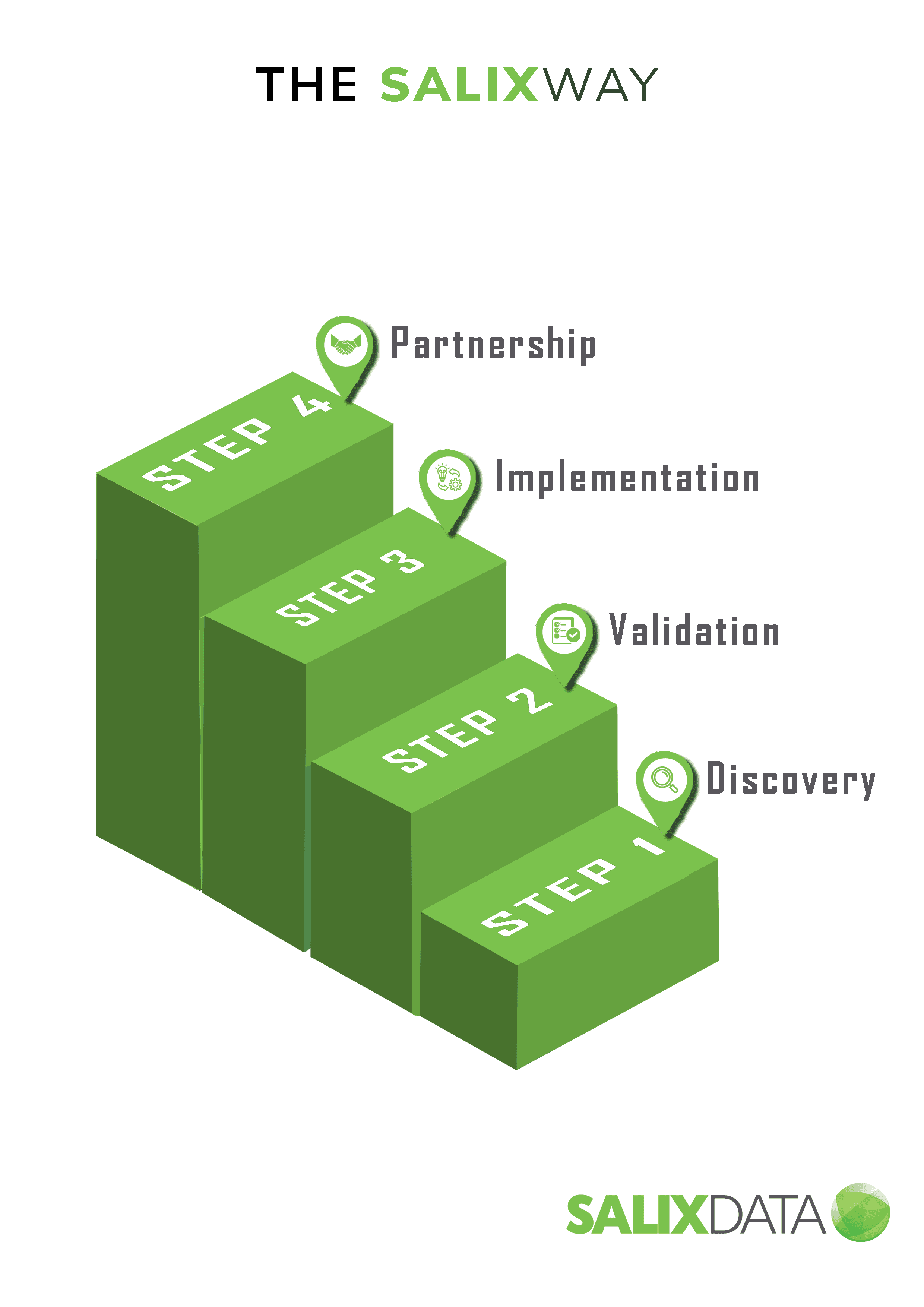 THE SALIXWAY

Partnership

STEP 4

Implementation

STEP 3

Validation

STEP 2

Discovery

STEP 1

SALIXDATA